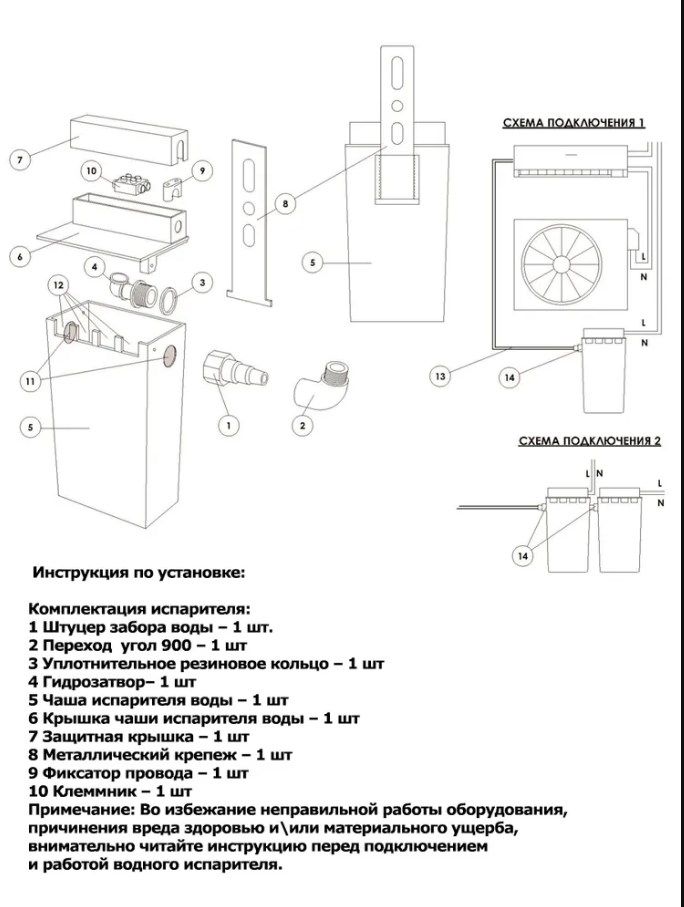 7
10
9
6
4
3
12
11
5
1
2
8
5
СХЕМА ПОДКЛЮЧЕНИЯ 1
L
N
L
N
13
14
СХЕМА ПОДКЛЮЧЕНИЯ 2
L
N
L
N
14

Инструкция по установке:

Комплектация испарителя:
1 Штуцер забора воды – 1 шт.
2 Переход угол 900 – 1 шт
3 Уплотнительное резиновое кольцо – 1 шт
4 Гидрозатвор– 1 шт
5 Чаша испарителя воды – 1 шт
6 Крышка чаши испарителя воды – 1 шт
7 Защитная крышка – 1 шт
8 Металлический крепеж – 1 шт
9 Фиксатор провода – 1 шт
10 Клеммник – 1 шт
Примечание: Во избежание неправильной работы оборудования, причинения вреда здоровью и\или материального ущерба, внимательно читайте инструкцию перед подключением и работой водного испарителя.