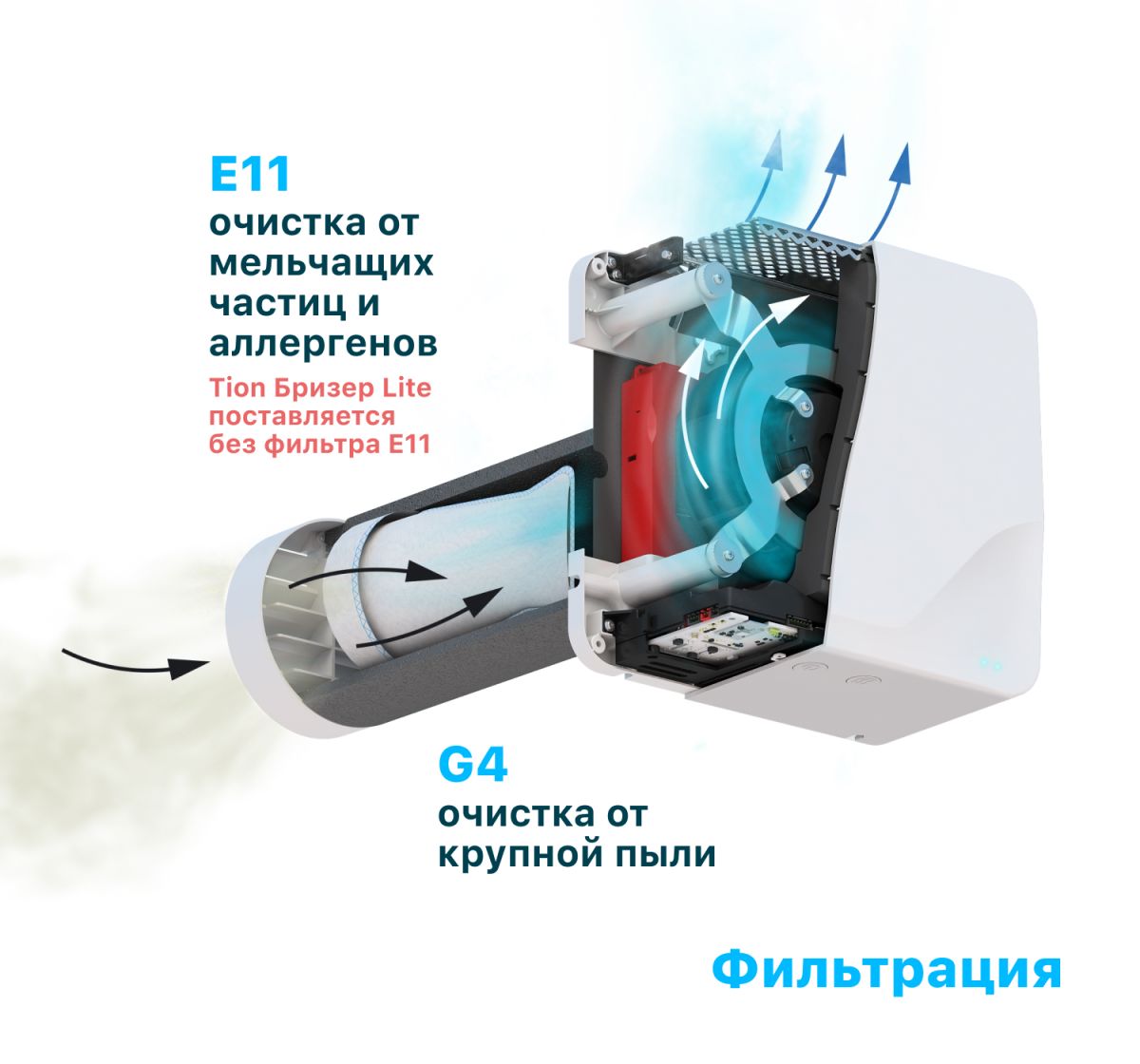 E11
очистка от мельчащих частиц и аллергенов
Tion Бризер Lite поставляется без фильтра E11

G4
очистка от крупной пыли

Фильтрация